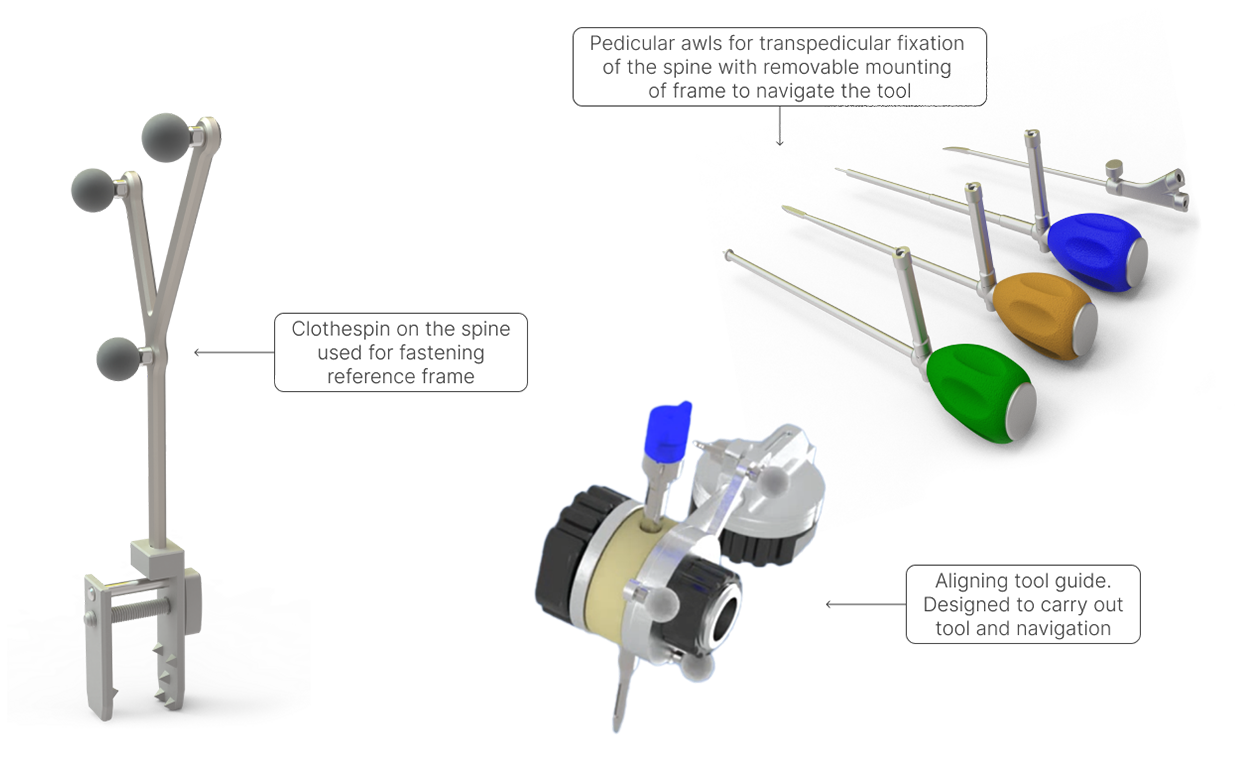 Pedicular awls for transpedicular fixation of the spine with removable mounting of frame to navigate the tool

Clothespin on the spine used for fastening reference frame

Aligning tool guide. Designed to carry out tool and navigation